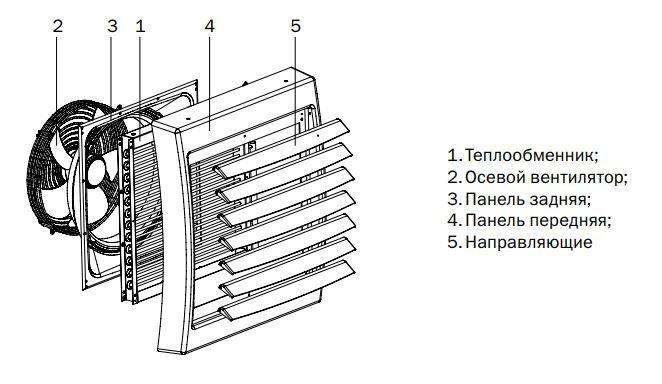 2 3 1 4 5

1. Теплообменник;
2. Осевой вентилятор;
3. Панель задняя;
4. Панель передняя;
5. Направляющие